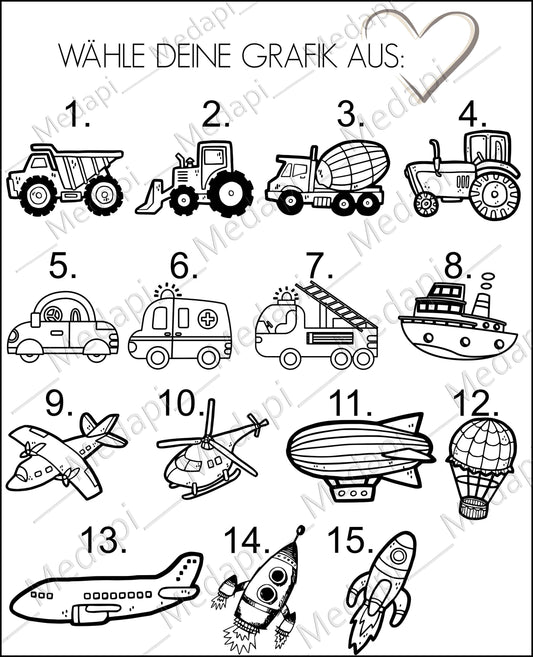 WÄHLE DEINE GRAFIK AUS:

1.
2.
3.
4.
5.
6.
7.
8.
9.
10.
11.
12.
13.
14.
15.

Medapi